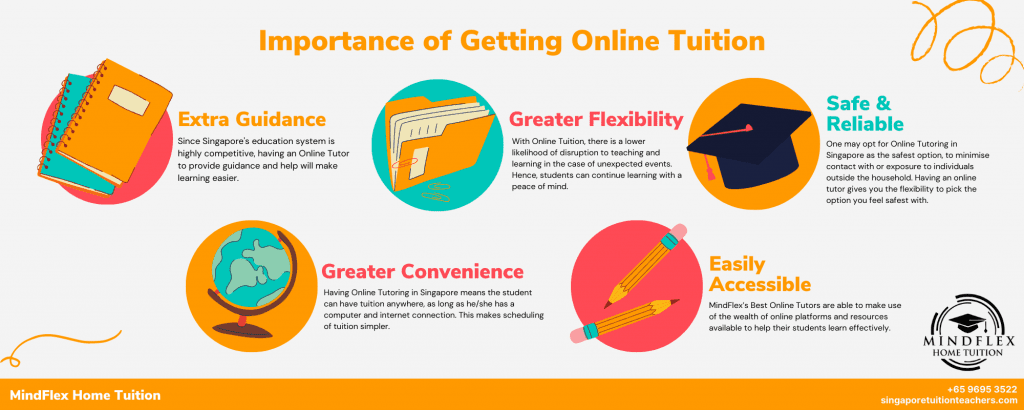 Importance of Getting Online Tuition

Extra Guidance

Since Singapore's education system is highly competitive, having an Online Tutor to provide guidance and help will make learning easier.

Greater Flexibility

With Online Tuition, there is a lower likelihood of disruption to teaching and learning in the case of unexpected events. Hence, students can continue learning with a peace of mind.

Safe & Reliable

One may opt for Online Tutoring in Singapore as the safest option, to minimise contact with or exposure to individuals outside the household. Having an online tutor gives you the flexibility to pick the option you feel safest with.

Greater Convenience

Having Online Tutoring in Singapore means the student can have tuition anywhere, as long as he/she has a computer and internet connection. This makes scheduling of tuition simpler.

Easily Accessible

MindFlex's Best Online Tutors are able to make use of the wealth of online platforms and resources available to help their students learn effectively.

MINDFLEX HOME TUITION

MindFlex Home Tuition

+65 9695 3522
singaporetuitionteachers.com